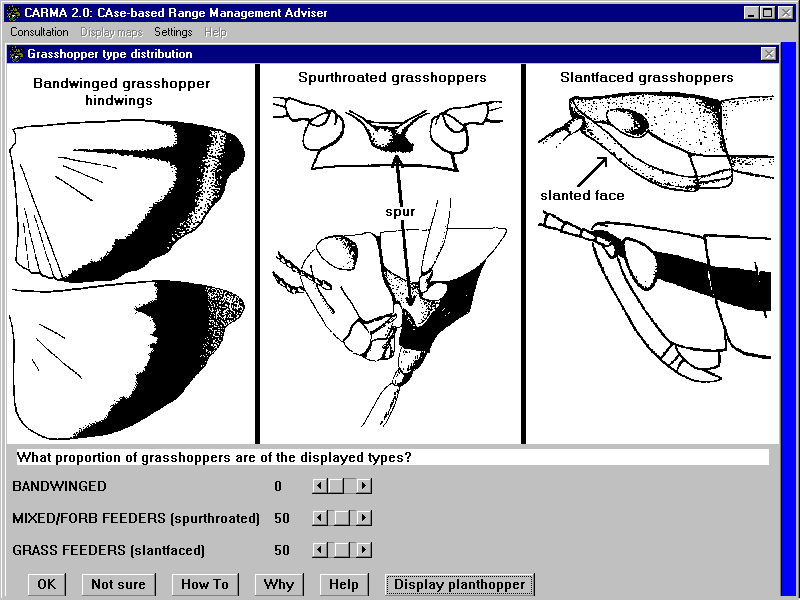 CARMA 2.0: CAse-based Range Management Adviser

Consultation Display maps Settings Help

Grasshopper type distribution

Bandwinged grasshopper hindwings

Spurthroated grasshoppers

spur

Slantfaced grasshoppers

slanted face

What proportion of grasshoppers are of the displayed types?

BANDWINGED 0

MIXED/FORB FEEDERS (spurthroated) 50

GRASS FEEDERS (slantfaced) 50

OK Not sure How To Why Help Display planthopper